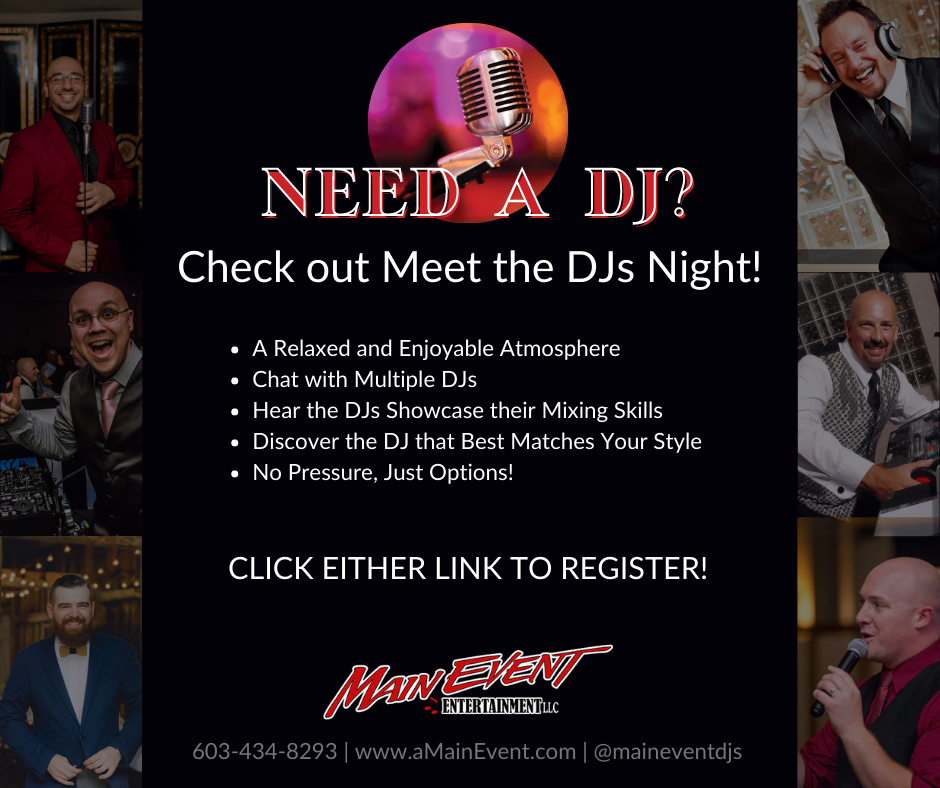 NEED A DJ?

Check out Meet the DJs Night!

- A Relaxed and Enjoyable Atmosphere
- Chat with Multiple DJs
- Hear the DJs Showcase their Mixing Skills
- Discover the DJ that Best Matches Your Style
- No Pressure, Just Options!

CLICK EITHER LINK TO REGISTER!

MAIN EVENT ENTERTAINMENT LLC

603-434-8293 | www.aMainEvent.com | @maineventdjs